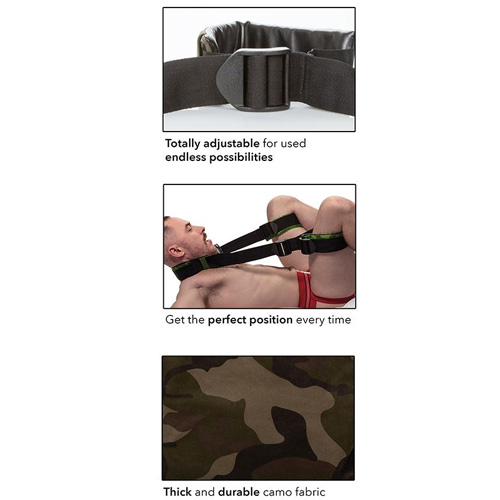 Totally adjustable for used endless possibilities

Get the perfect position every time

Thick and durable camo fabric