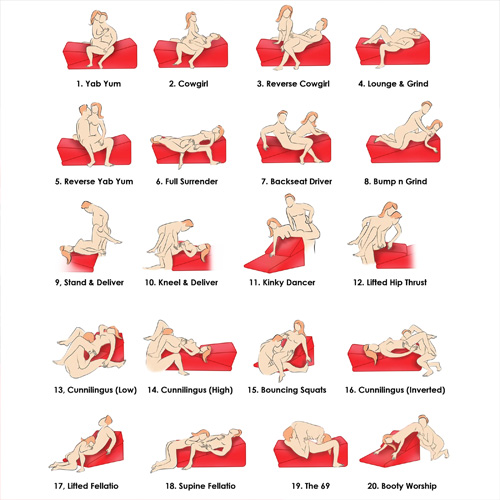 1. Yab Yum
2. Cowgirl
3. Reverse Cowgirl
4. Lounge & Grind

5. Reverse Yab Yum
6. Full Surrender
7. Backseat Driver
8. Bump n Grind

9. Stand & Deliver
10. Kneel & Deliver
11. Kinky Dancer
12. Lifted Hip Thrust

13. Cunnilingus (Low)
14. Cunnilingus (High)
15. Bouncing Squats
16. Cunnilingus (Inverted)

17. Lifted Fellatio
18. Supine Fellatio
19. The 69
20. Booty Worship