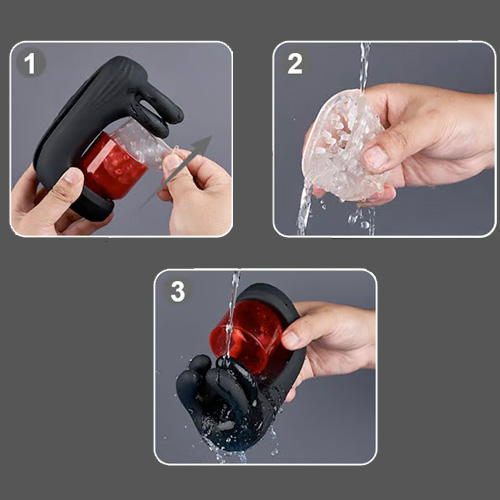 1

2

3