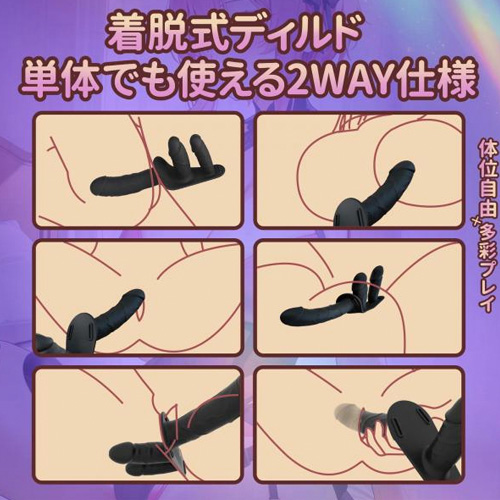 着脱式ディルド
単体でも使える2WAY仕様

体位自由×多彩プレイ