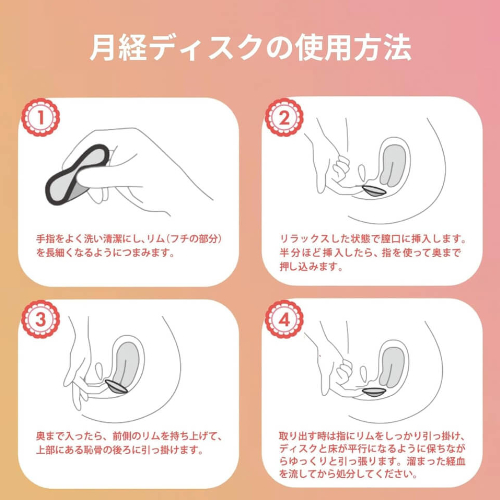 月経ディスクの使用方法

1

手指をよく洗い清潔にし、リム（フチの部分）を長細くなるようにつまみます。

2

リラックスした状態で膣口に挿入します。半分ほど挿入したら、指を使って奥まで押し込みます。

3

奥まで入ったら、前側のリムを持ち上げて、上部にある恥骨の後ろに引っ掛けます。

4

取り出す時は指にリムをしっかり引っ掛け、ディスクと床が平行になるように保ちながらゆっくりと引っ張ります。溜まった経血を流してから処分してください。